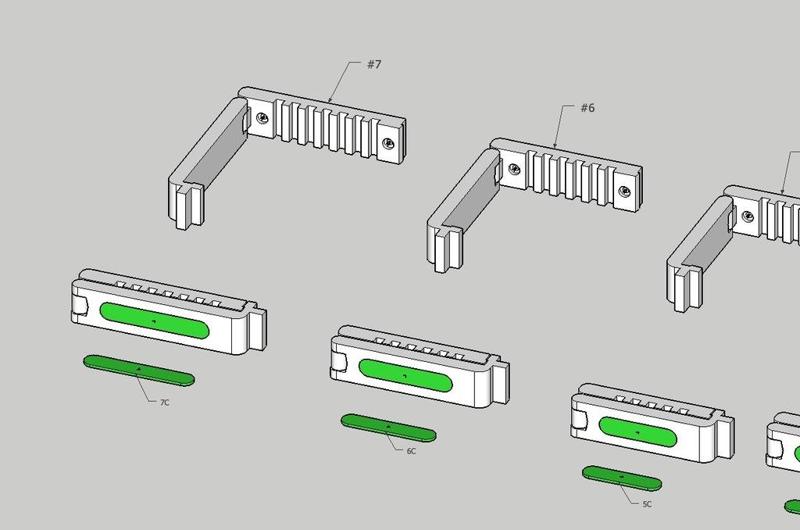 #7

#6

7C

6C

5C