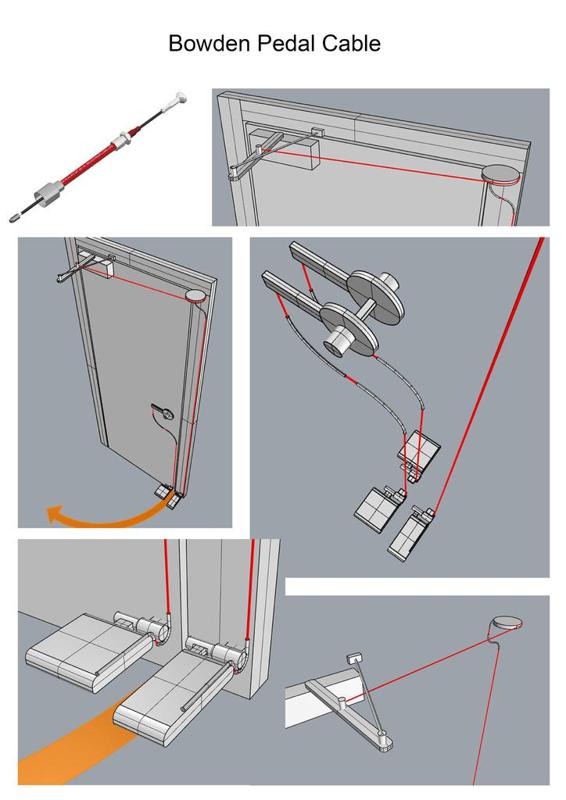 Bowden Pedal Cable