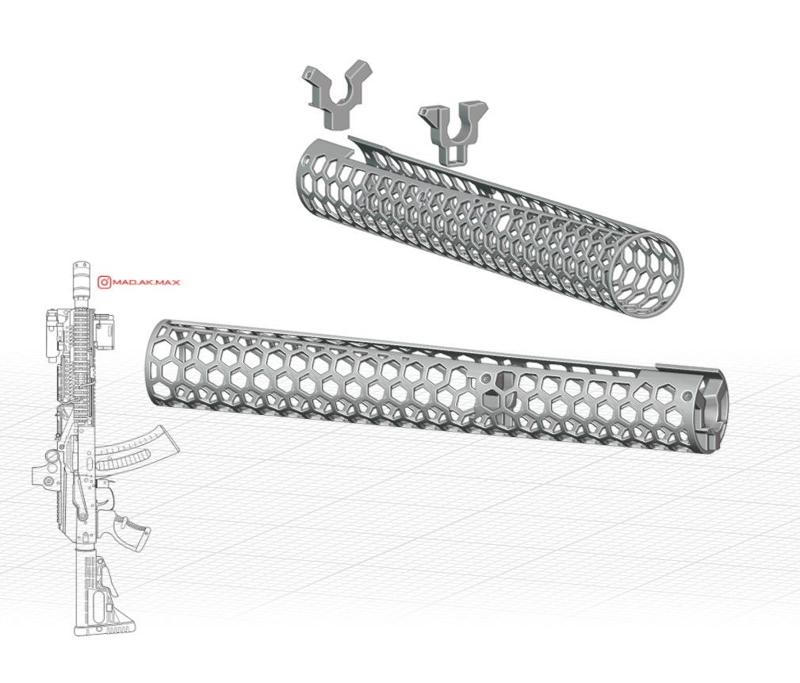 MAD.AK.MAX