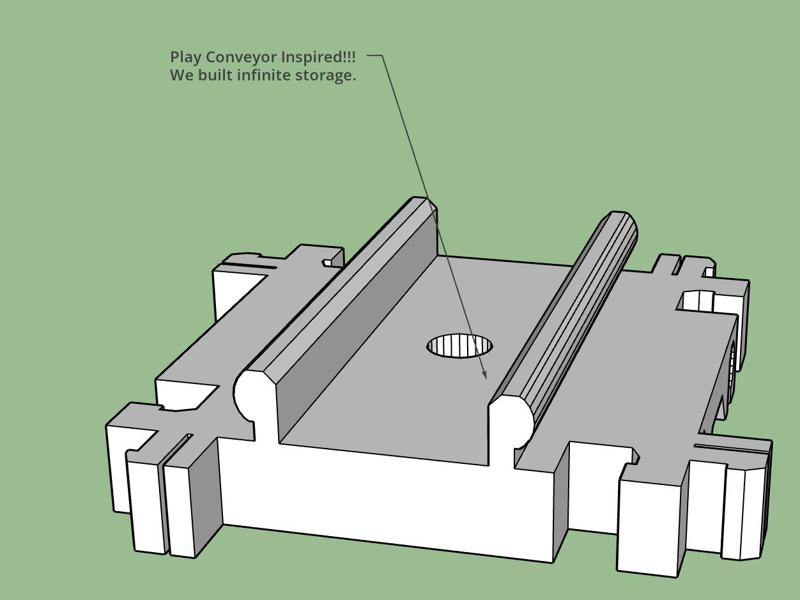 Play Conveyor Inspired!!!
We built infinite storage.