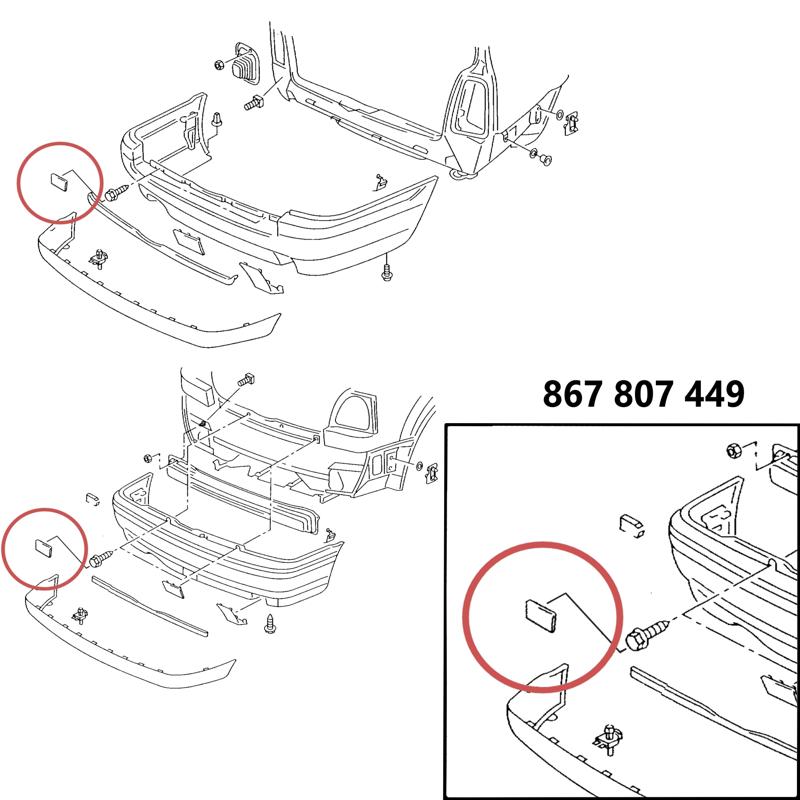 867 807 449