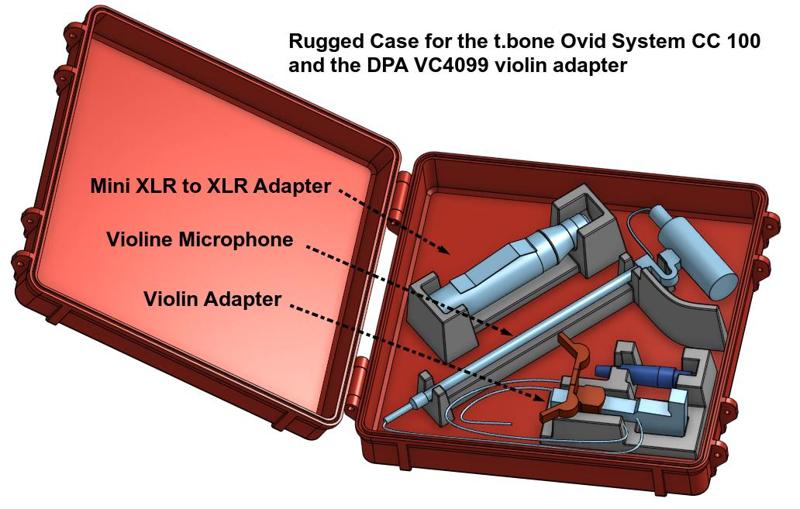 Rugged Case for the t.bone Ovid System CC 100 and the DPA VC4099 violin adapter

Mini XLR to XLR Adapter

Violine Microphone

Violin Adapter