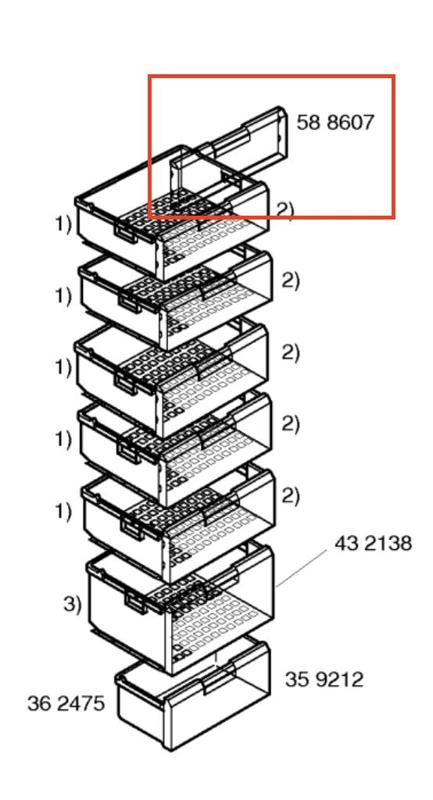 58 8607
1)
2)
1)
2)
1)
2)
1)
2)
1)
2)
43 2138
3)
35 9212
36 2475