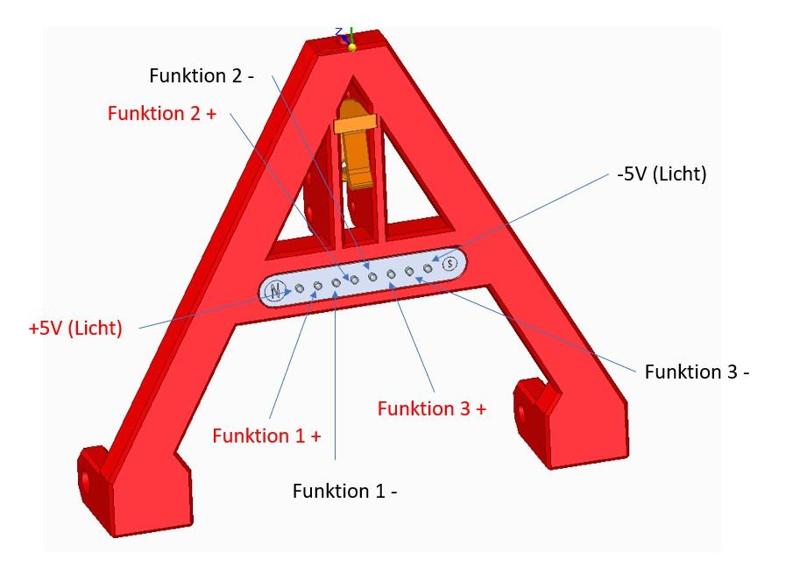 Funktion 2 -

Funktion 2 +

-5V (Licht)

N

S

+5V (Licht)

Funktion 3 -

Funktion 3 +

Funktion 1 +

Funktion 1 -