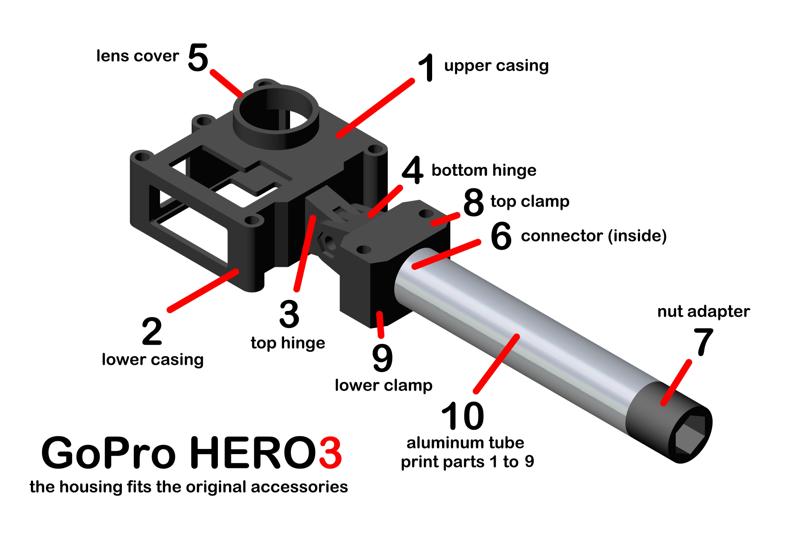 lens cover 5

1 upper casing

4 bottom hinge

8 top clamp

6 connector (inside)

2
lower casing

3
top hinge

9
lower clamp

nut adapter
7

10
aluminum tube
print parts 1 to 9

GoPro HERO3
the housing fits the original accessories