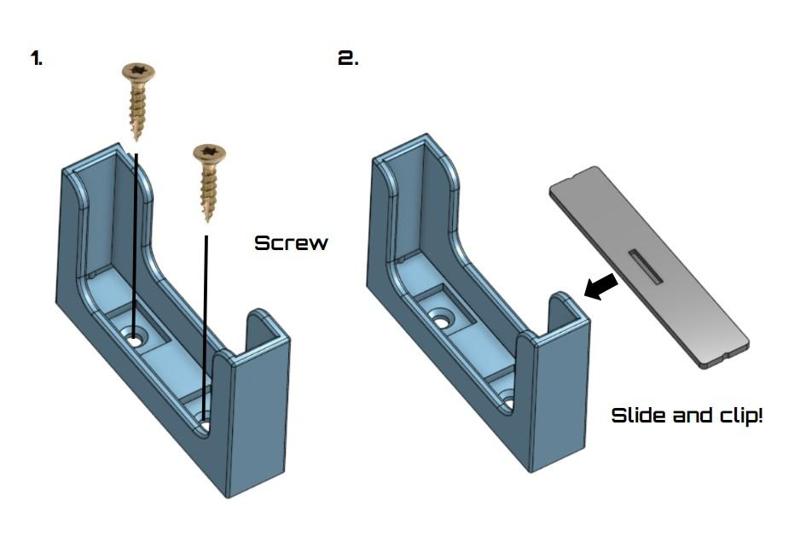 1.

Screw

2.

Slide and clip!