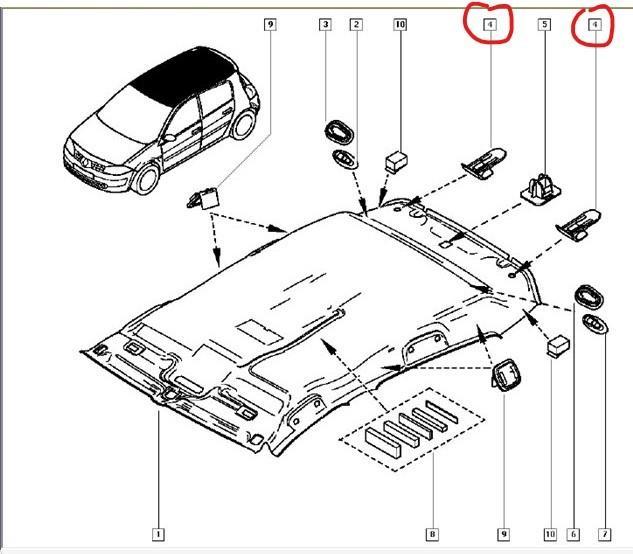 9
3
2
10
4
5
4
1
8
9
10
6
7