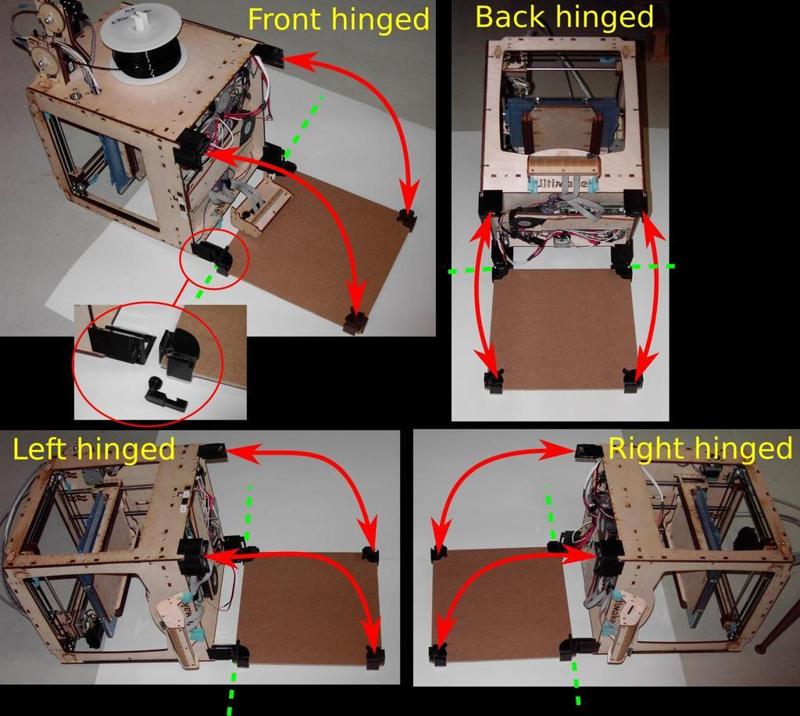 Front hinged

Back hinged

Left hinged

Right hinged