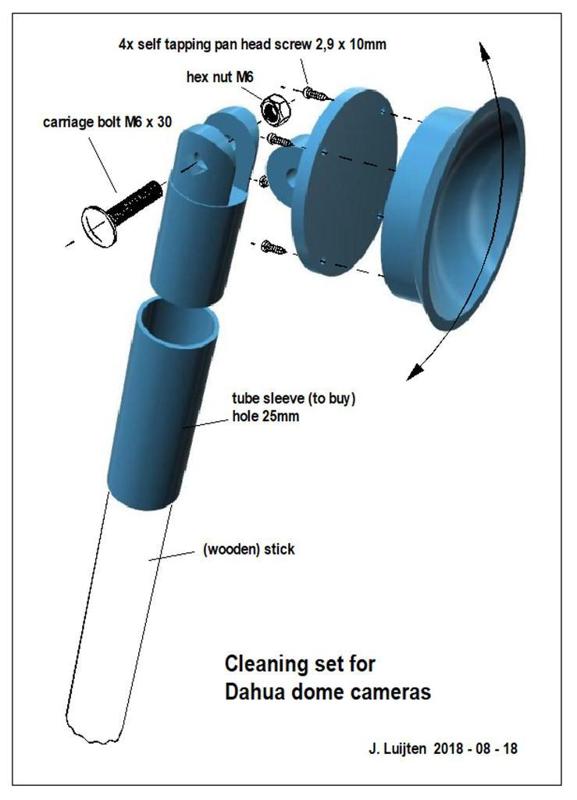 4x self tapping pan head screw 2,9 x 10mm

hex nut M6

carriage bolt M6 x 30

tube sleeve (to buy)
hole 25mm

(wooden) stick

Cleaning set for
Dahua dome cameras

J. Luijten 2018 - 08 - 18