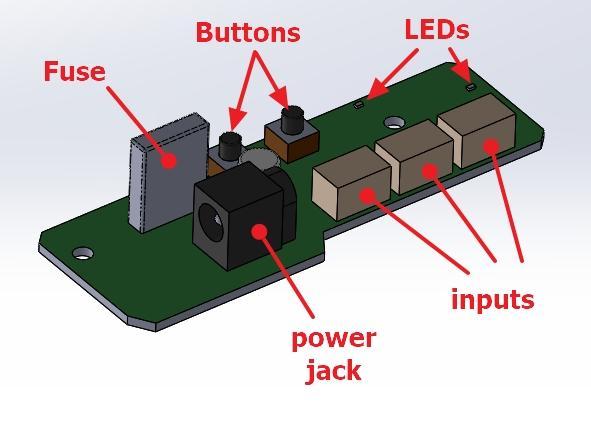 Buttons

LEDs

Fuse

inputs

power jack