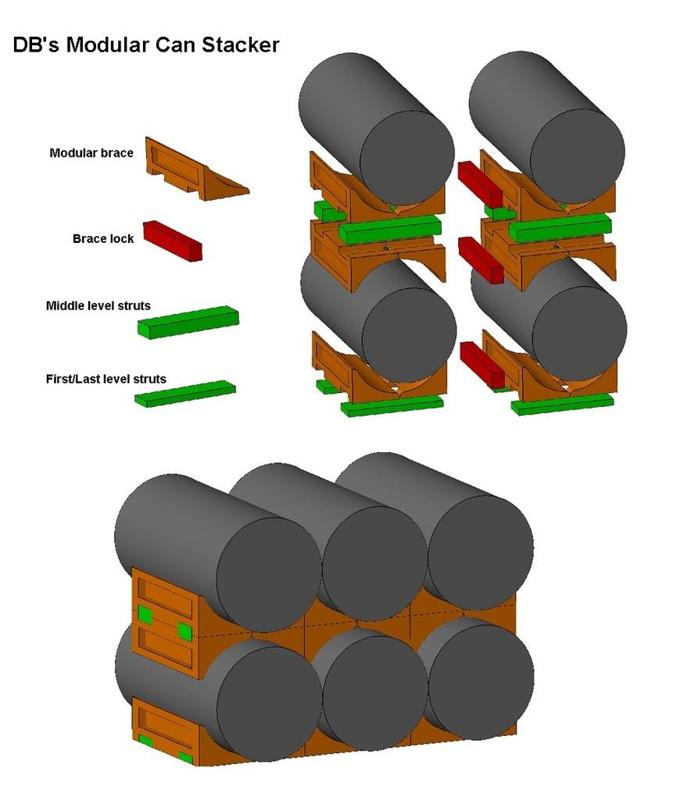 DB's Modular Can Stacker

Modular brace

Brace lock

Middle level struts

First/Last level struts